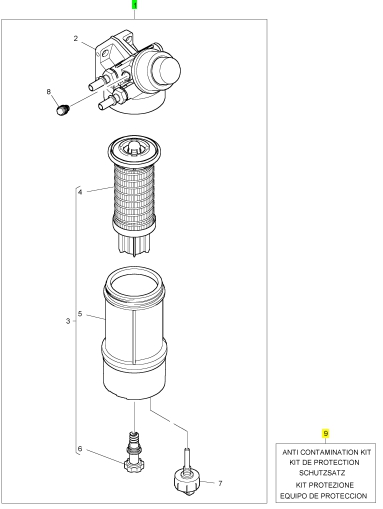 1
2
8
4
3
5
6
7
9
ANTI CONTAMINATION KIT
KIT DE PROTECTION
SCHUTZSATZ
KIT PROTEZIONE
EQUIPO DE PROTECCION