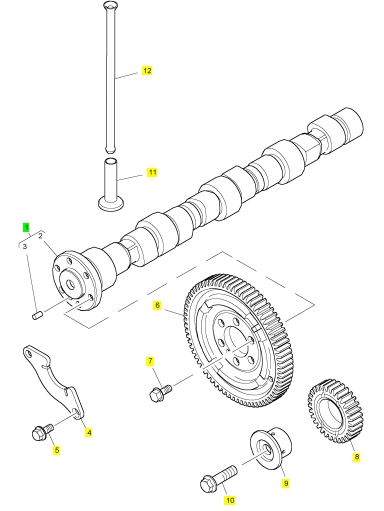 12
11
1
2
3
6
7
4
5
8
9
10